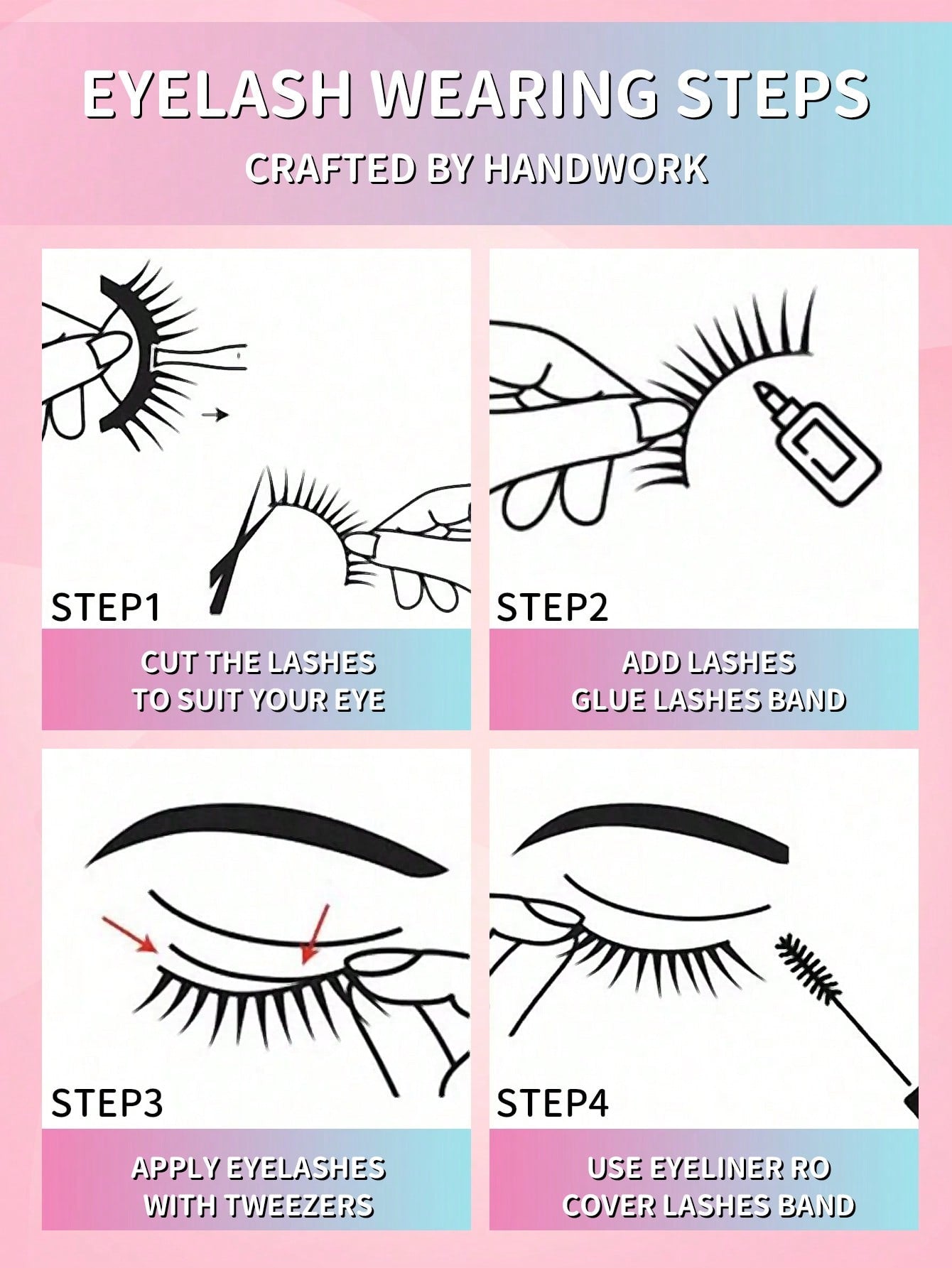 EYELASH WEARING STEPS

CRAFTED BY HANDWORK

STEP1

CUT THE LASHES
TO SUIT YOUR EYE

STEP2

ADD LASHES
GLUE LASHES BAND

STEP3

APPLY EYELASHES
WITH TWEEZERS

STEP4

USE EYELINER RO
COVER LASHES BAND