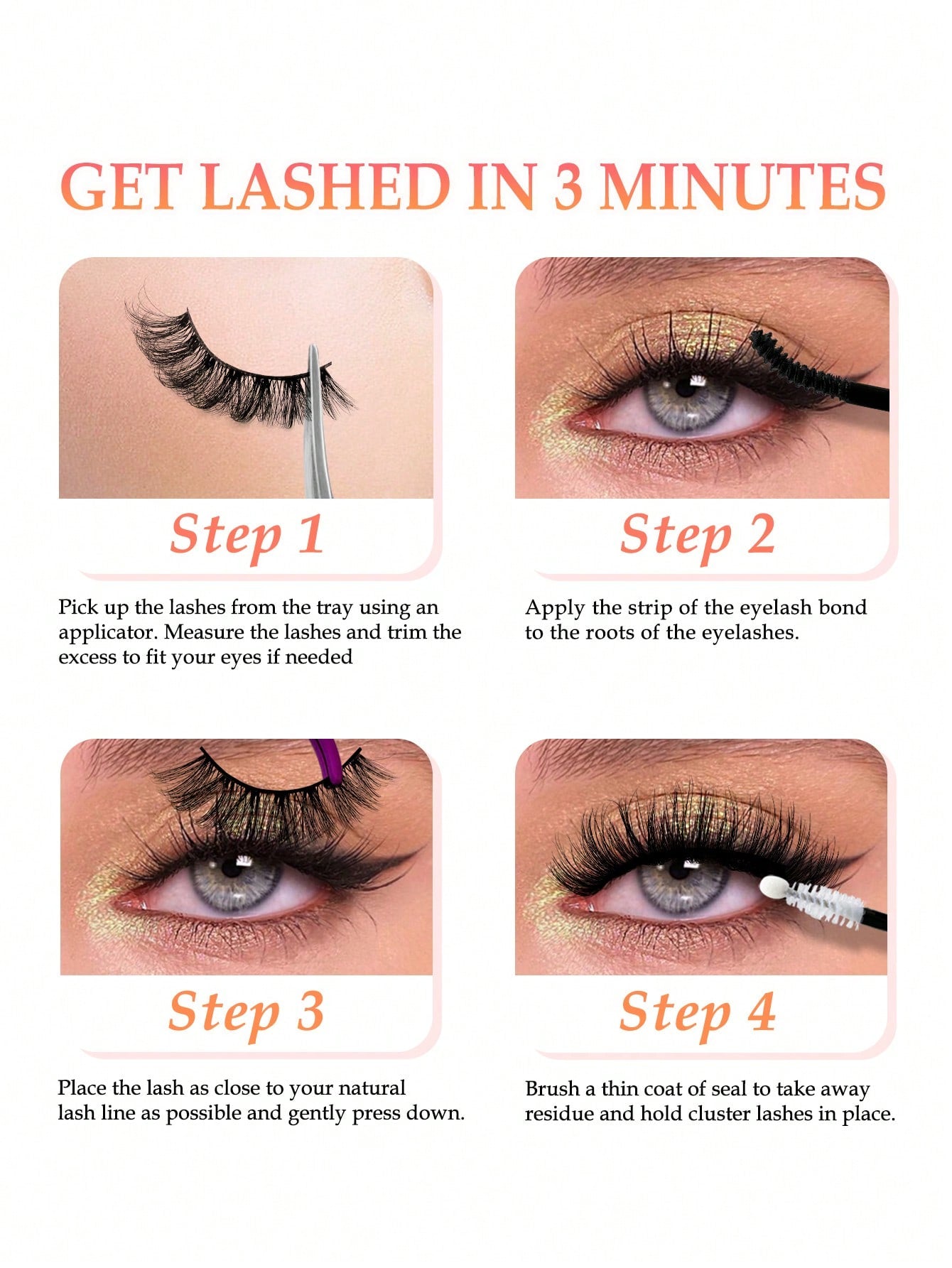 GET LASHED IN 3 MINUTES

Step 1

Pick up the lashes from the tray using an applicator. Measure the lashes and trim the excess to fit your eyes if needed

Step 2

Apply the strip of the eyelash bond to the roots of the eyelashes.

Step 3

Place the lash as close to your natural lash line as possible and gently press down.

Step 4

Brush a thin coat of seal to take away residue and hold cluster lashes in place.