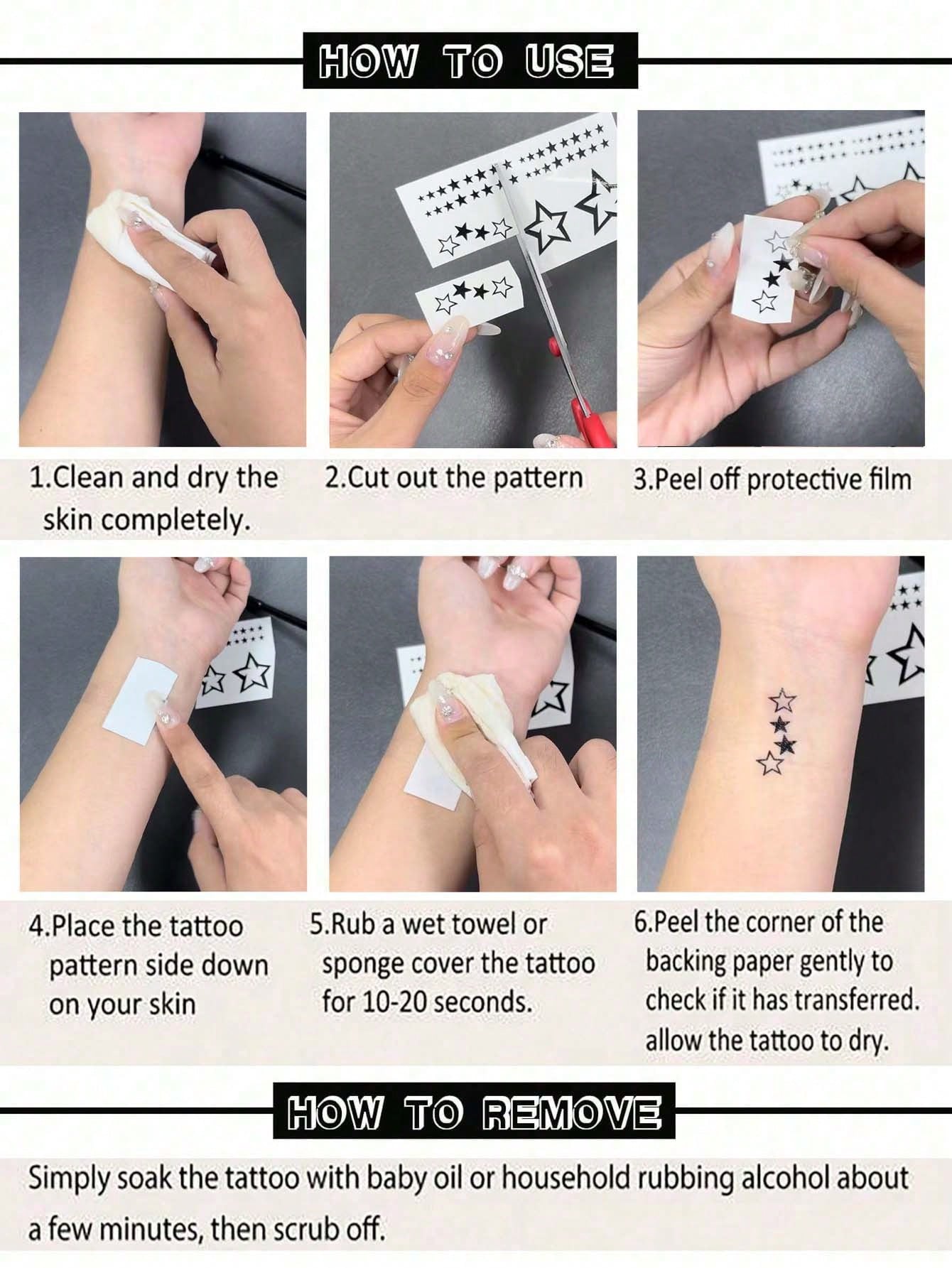 HOW TO USE

1.Clean and dry the skin completely.

2.Cut out the pattern

3.Peel off protective film

4.Place the tattoo pattern side down on your skin

5.Rub a wet towel or sponge cover the tattoo for 10-20 seconds.

6.Peel the corner of the backing paper gently to check if it has transferred. allow the tattoo to dry.

HOW TO REMOVE

Simply soak the tattoo with baby oil or household rubbing alcohol about a few minutes, then scrub off.