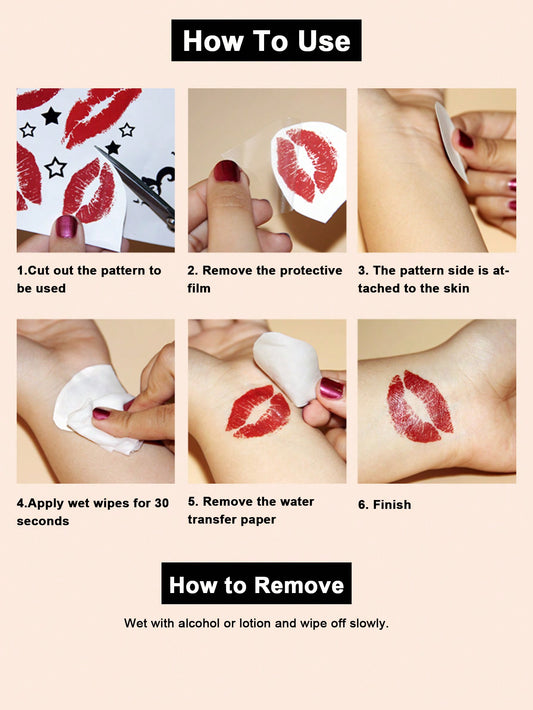 How To Use

1.Cut out the pattern to be used

2. Remove the protective film

3. The pattern side is attached to the skin

4.Apply wet wipes for 30 seconds

5. Remove the water transfer paper

6. Finish

How to Remove

Wet with alcohol or lotion and wipe off slowly.